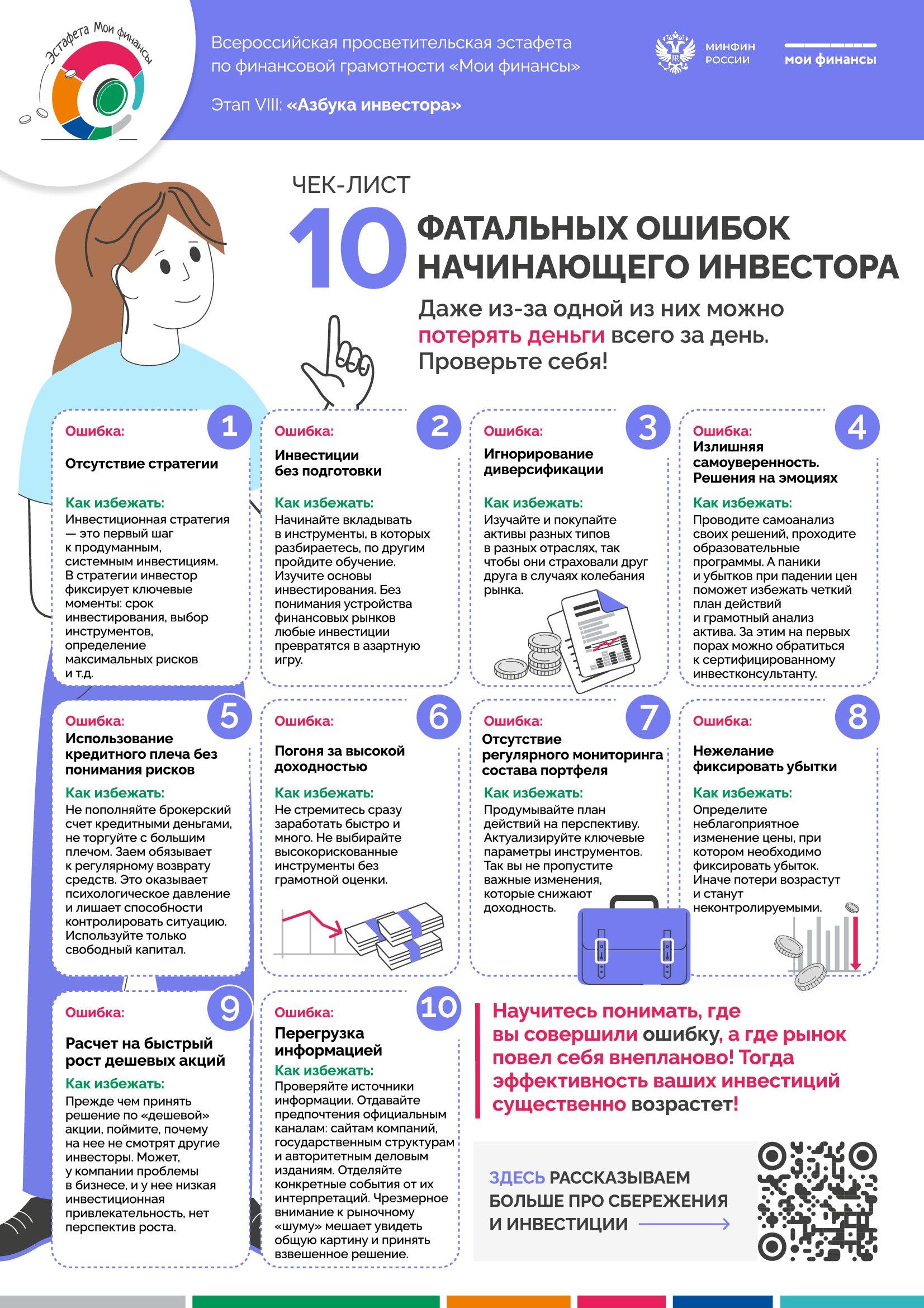 Эстафета Мои финансы

Всероссийская просветительская эстафета по финансовой грамотности «Мои финансы»

Этап VIII: «Азбука инвестора»

МИНФИН РОССИИ

мои финансы

ЧЕК-ЛИСТ

10 ФАТАЛЬНЫХ ОШИБОК НАЧИНАЮЩЕГО ИНВЕСТОРА

Даже из-за одной из них можно потерять деньги всего за день. Проверьте себя!

1
Ошибка:
Отсутствие стратегии
Как избежать:
Инвестиционная стратегия — это первый шаг к продуманным, системным инвестициям. В стратегии инвестор фиксирует ключевые моменты: срок инвестирования, выбор инструментов, определение максимальных рисков и т.д.

2
Ошибка:
Инвестиции без подготовки
Как избежать:
Начинайте вкладывать в инструменты, в которых разбираетесь, по другим пройдите обучение. Изучите основы инвестирования. Без понимания устройства финансовых рынков любые инвестиции превратятся в азартную игру.

3
Ошибка:
Игнорирование диверсификации
Как избежать:
Изучайте и покупайте активы разных типов в разных отраслях, так чтобы они страховали друг друга в случаях колебания рынка.

4
Ошибка:
Излишняя самоуверенность. Решения на эмоциях
Как избежать:
Проводите самоанализ своих решений, проходите образовательные программы. А паники и убытков при падении цен поможет избежать четкий план действий и грамотный анализ актива. За этим на первых порах можно обратиться к сертифицированному инвестконсультанту.

5
Ошибка:
Использование кредитного плеча без понимания рисков
Как избежать:
Не пополняйте брокерский счет кредитными деньгами, не торгуйте с большим плечом. Заем обязывает к регулярному возврату средств. Это оказывает психологическое давление и лишает способности контролировать ситуацию. Используйте только свободный капитал.

6
Ошибка:
Погоня за высокой доходностью
Как избежать:
Не стремитесь сразу заработать быстро и много. Не выбирайте высокорискованные инструменты без грамотной оценки.

7
Ошибка:
Отсутствие регулярного мониторинга состава портфеля
Как избежать:
Продумывайте план действий на перспективу. Актуализируйте ключевые параметры инструментов. Так вы не пропустите важные изменения, которые снижают доходность.

8
Ошибка:
Нежелание фиксировать убытки
Как избежать:
Определите неблагоприятное изменение цены, при котором необходимо фиксировать убыток. Иначе потери возрастут и станут неконтролируемыми.

9
Ошибка:
Расчет на быстрый рост дешевых акций
Как избежать:
Прежде чем принять решение по «дешевой» акции, поймите, почему на нее не смотрят другие инвесторы. Может, у компании проблемы в бизнесе, и у нее низкая инвестиционная привлекательность, нет перспектив роста.

10
Ошибка:
Перегрузка информацией
Как избежать:
Проверяйте источники информации. Отдавайте предпочтения официальным каналам: сайтам компаний, государственным структурам и авторитетным деловым изданиям. Отделяйте конкретные события от их интерпретаций. Чрезмерное внимание к рыночному «шуму» мешает увидеть общую картину и принять взвешенное решение.

Научитесь понимать, где вы совершили ошибку, а где рынок повел себя внепланово! Тогда эффективность ваших инвестиций существенно возрастет!

ЗДЕСЬ РАССКАЗЫВАЕМ БОЛЬШЕ ПРО СБЕРЕЖЕНИЯ И ИНВЕСТИЦИИ