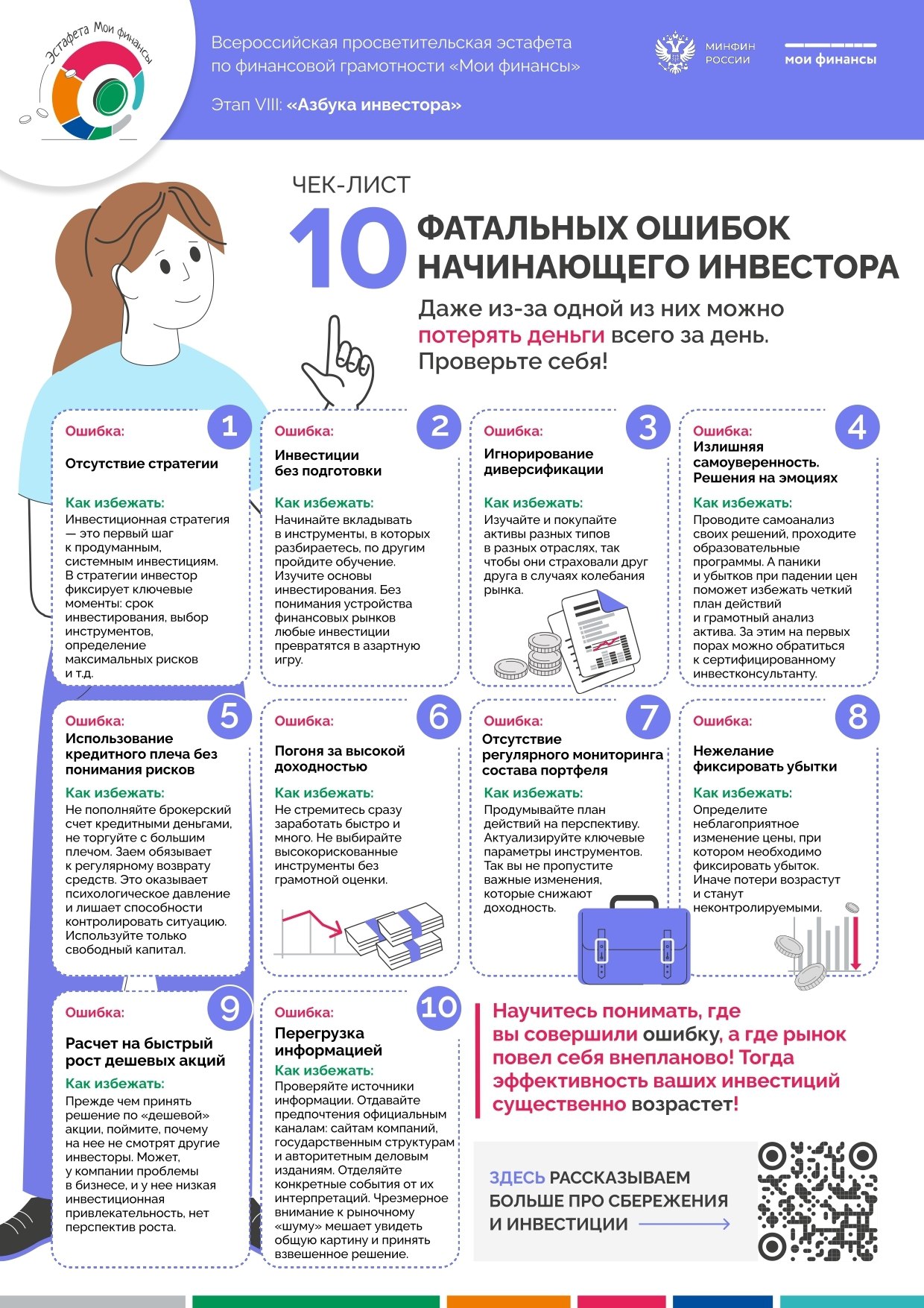 Эстафета Мои финансы

Всероссийская просветительская эстафета по финансовой грамотности «Мои финансы»

Этап VIII: «Азбука инвестора»

МИНФИН РОССИИ

мои финансы

ЧЕК-ЛИСТ

10 ФАТАЛЬНЫХ ОШИБОК НАЧИНАЮЩЕГО ИНВЕСТОРА

Даже из-за одной из них можно потерять деньги всего за день. Проверьте себя!

1
Ошибка:
Отсутствие стратегии
Как избежать:
Инвестиционная стратегия — это первый шаг к продуманным, системным инвестициям. В стратегии инвестор фиксирует ключевые моменты: срок инвестирования, выбор инструментов, определение максимальных рисков и т.д.

2
Ошибка:
Инвестиции без подготовки
Как избежать:
Начинайте вкладывать в инструменты, в которых разбираетесь, по другим пройдите обучение. Изучите основы инвестирования. Без понимания устройства финансовых рынков любые инвестиции превратятся в азартную игру.

3
Ошибка:
Игнорирование диверсификации
Как избежать:
Изучайте и покупайте активы разных типов в разных отраслях, так чтобы они страховали друг друга в случаях колебания рынка.

4
Ошибка:
Излишняя самоуверенность. Решения на эмоциях
Как избежать:
Проводите самоанализ своих решений, проходите образовательные программы. А паники и убытков при падении цен поможет избежать четкий план действий и грамотный анализ актива. За этим на первых порах можно обратиться к сертифицированному инвестконсультанту.

5
Ошибка:
Использование кредитного плеча без понимания рисков
Как избежать:
Не пополняйте брокерский счет кредитными деньгами, не торгуйте с большим плечом. Заем обязывает к регулярному возврату средств. Это оказывает психологическое давление и лишает способности контролировать ситуацию. Используйте только свободный капитал.

6
Ошибка:
Погоня за высокой доходностью
Как избежать:
Не стремитесь сразу заработать быстро и много. Не выбирайте высокорискованные инструменты без грамотной оценки.

7
Ошибка:
Отсутствие регулярного мониторинга состава портфеля
Как избежать:
Продумывайте план действий на перспективу. Актуализируйте ключевые параметры инструментов. Так вы не пропустите важные изменения, которые снижают доходность.

8
Ошибка:
Нежелание фиксировать убытки
Как избежать:
Определите неблагоприятное изменение цены, при котором необходимо фиксировать убыток. Иначе потери возрастут и станут неконтролируемыми.

9
Ошибка:
Расчет на быстрый рост дешевых акций
Как избежать:
Прежде чем принять решение по «дешевой» акции, поймите, почему на нее не смотрят другие инвесторы. Может, у компании проблемы в бизнесе, и у нее низкая инвестиционная привлекательность, нет перспектив роста.

10
Ошибка:
Перегрузка информацией
Как избежать:
Проверяйте источники информации. Отдавайте предпочтения официальным каналам: сайтам компаний, государственным структурам и авторитетным деловым изданиям. Отделяйте конкретные события от их интерпретаций. Чрезмерное внимание к рыночному «шуму» мешает увидеть общую картину и принять взвешенное решение.

Научитесь понимать, где вы совершили ошибку, а где рынок повел себя внепланово! Тогда эффективность ваших инвестиций существенно возрастет!

ЗДЕСЬ РАССКАЗЫВАЕМ БОЛЬШЕ ПРО СБЕРЕЖЕНИЯ И ИНВЕСТИЦИИ